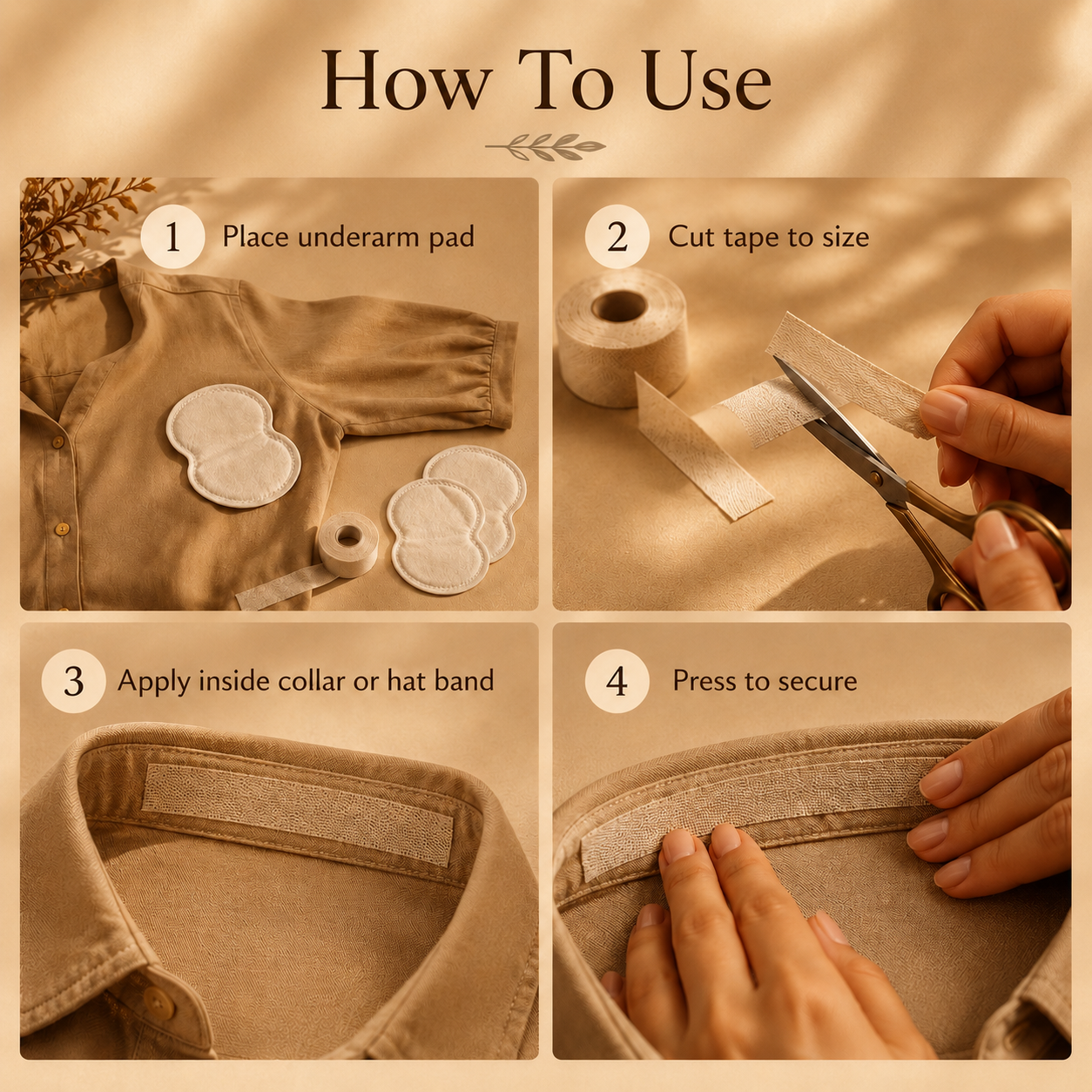 How To Use

1 Place underarm pad

2 Cut tape to size

3 Apply inside collar or hat band

4 Press to secure