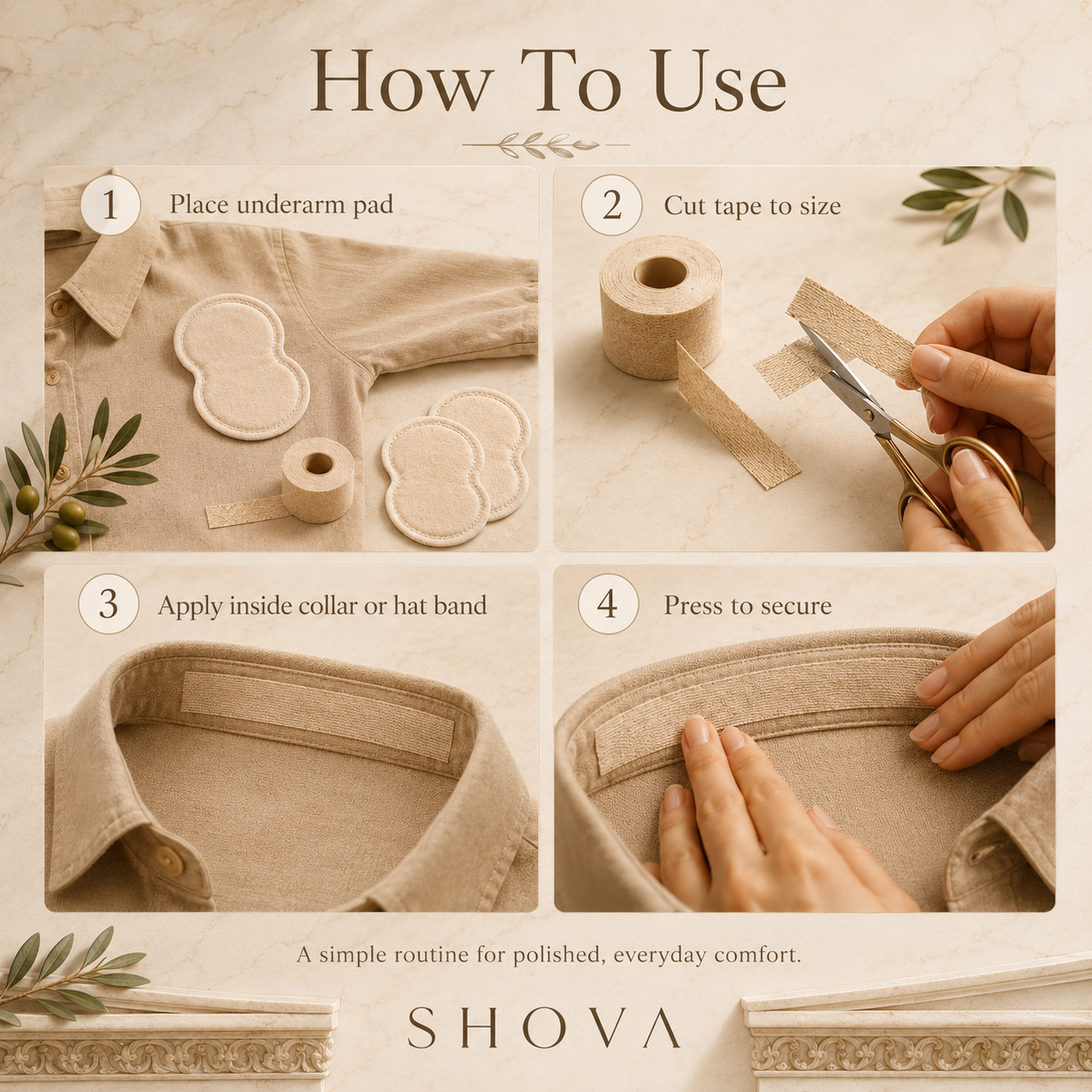 How To Use

1 Place underarm pad

2 Cut tape to size

3 Apply inside collar or hat band

4 Press to secure

A simple routine for polished, everyday comfort.

SHOVA